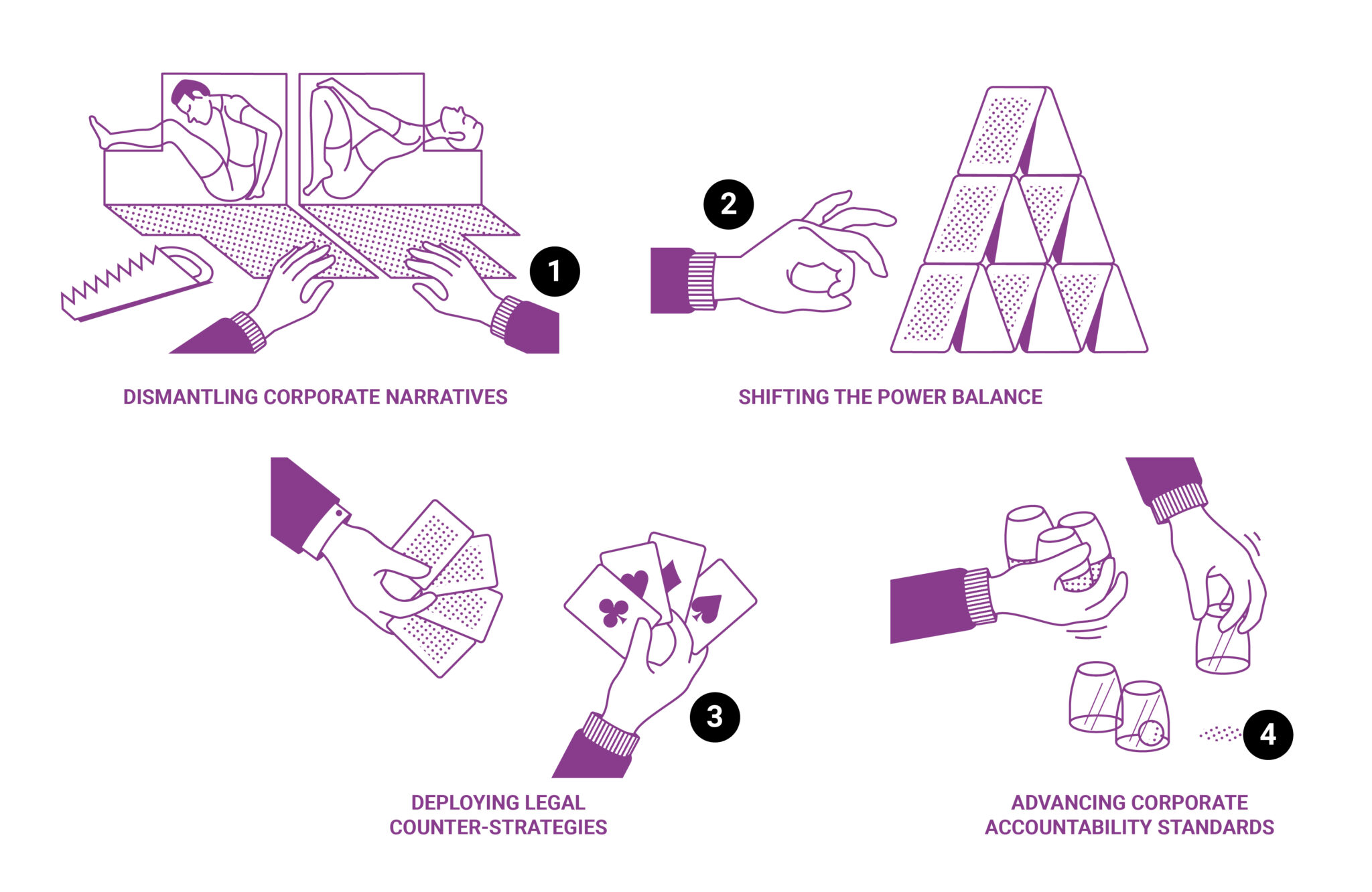 1

DISMANTLING CORPORATE NARRATIVES

2

SHIFTING THE POWER BALANCE

3

DEPLOYING LEGAL COUNTER-STRATEGIES

4

ADVANCING CORPORATE ACCOUNTABILITY STANDARDS